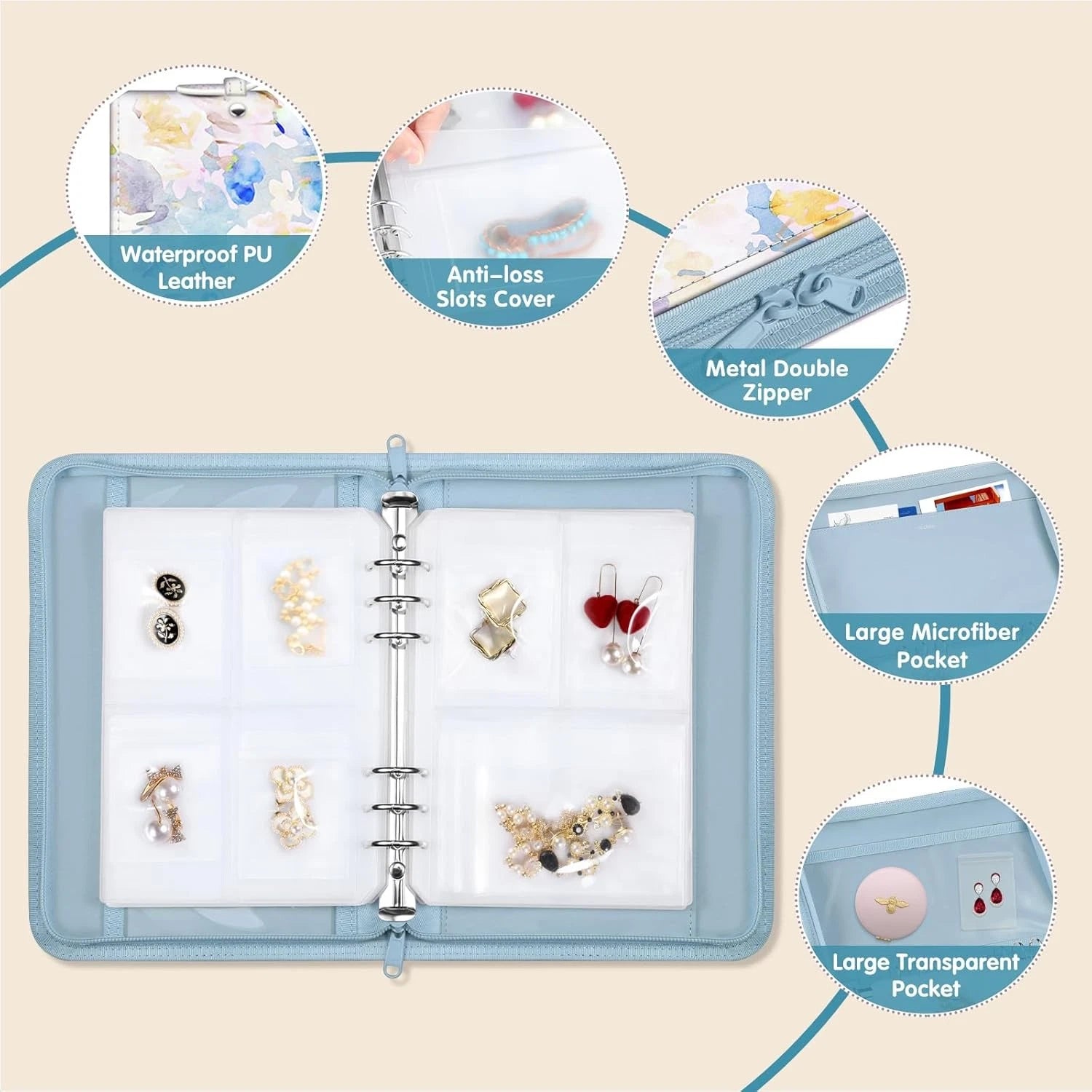 Waterproof PU Leather

Anti–loss Slots Cover

Metal Double Zipper

Large Microfiber Pocket

Large Transparent Pocket