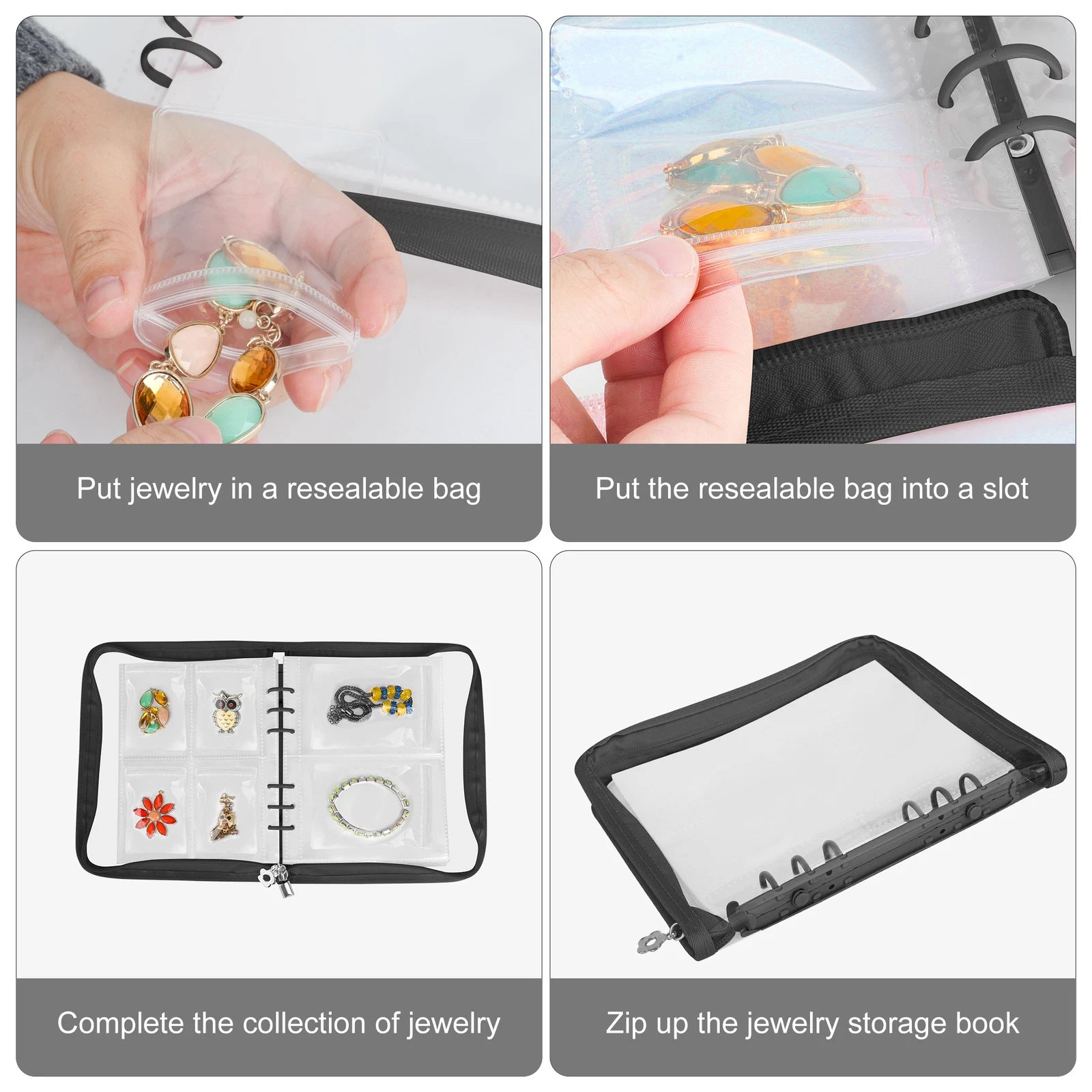 Put jewelry in a resealable bag

Put the resealable bag into a slot

Complete the collection of jewelry

Zip up the jewelry storage book