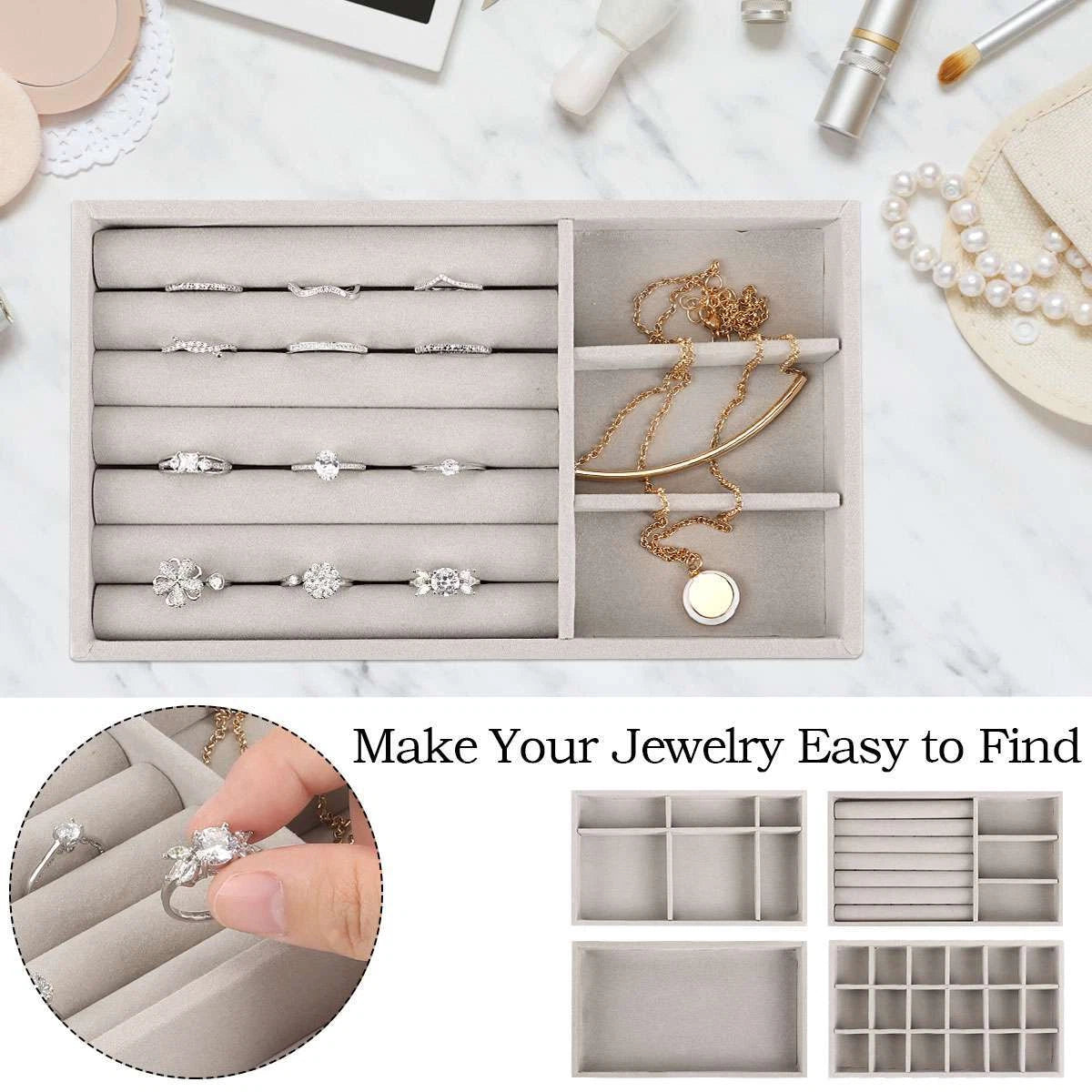 Make Your Jewelry Easy to Find