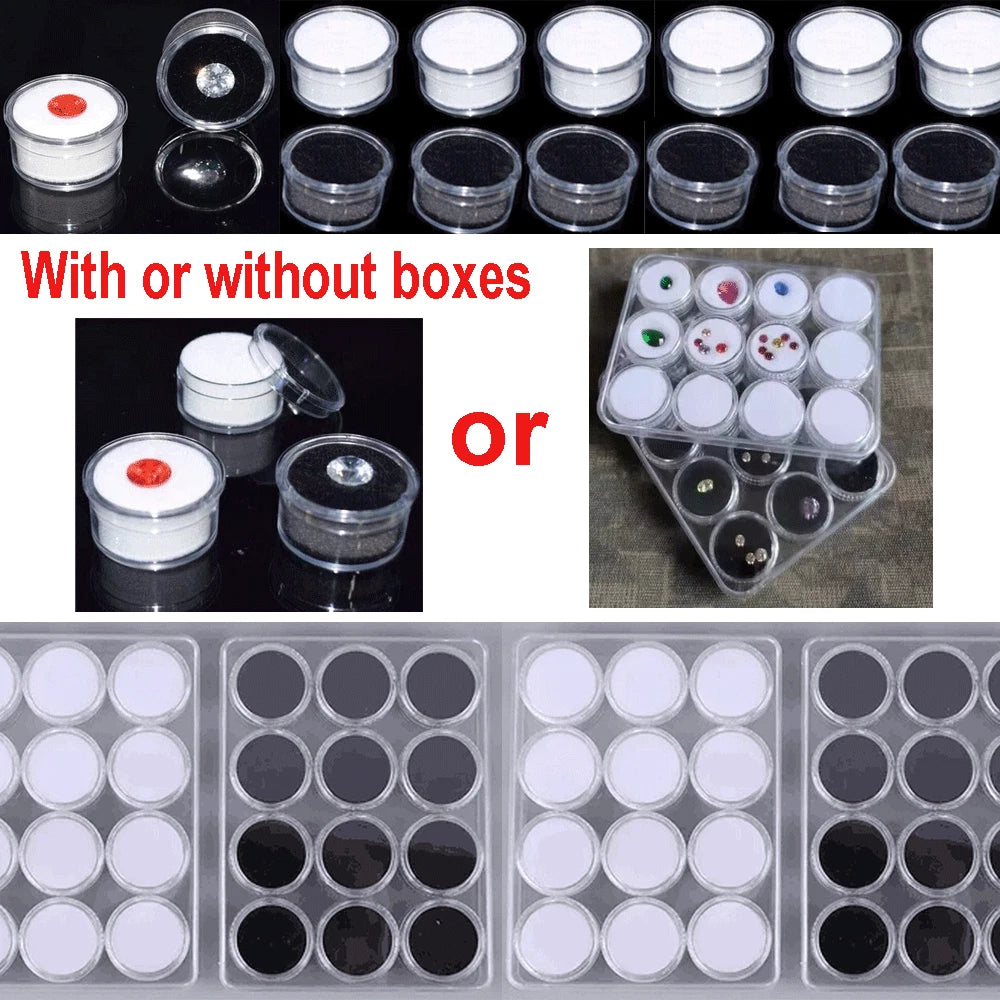 With or without boxes

or